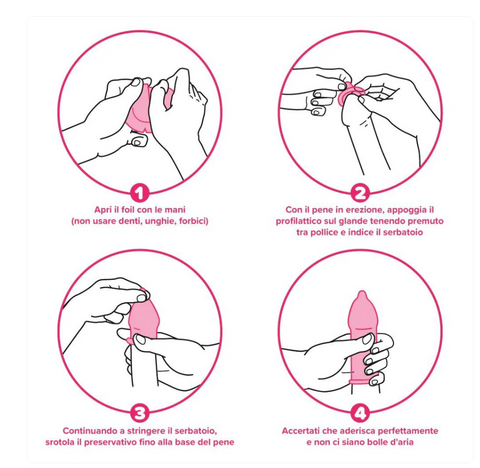 1
Apri il foil con le mani (non usare denti, unghie, forbici)

2
Con il pene in erezione, appoggia il profilattico sul glande tenendo premuto tra pollice e indice il serbatoio

3
Continuando a stringere il serbatoio, srotola il preservativo fino alla base del pene

4
Accertati che aderisca perfettamente e non ci siano bolle d'aria